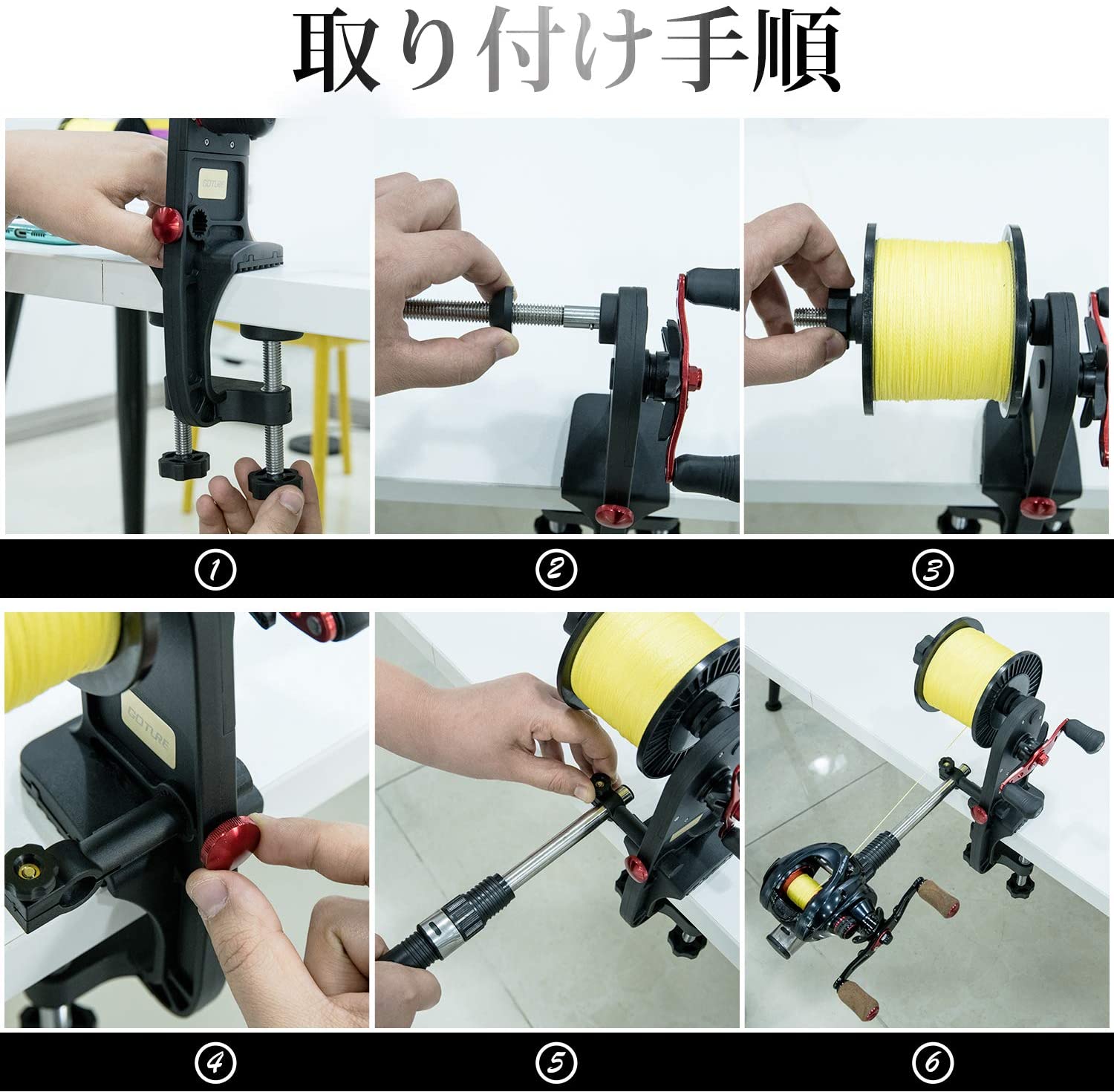 取り付け手順

GOTURE

①

②

③

GOTURE

④

⑤

⑥